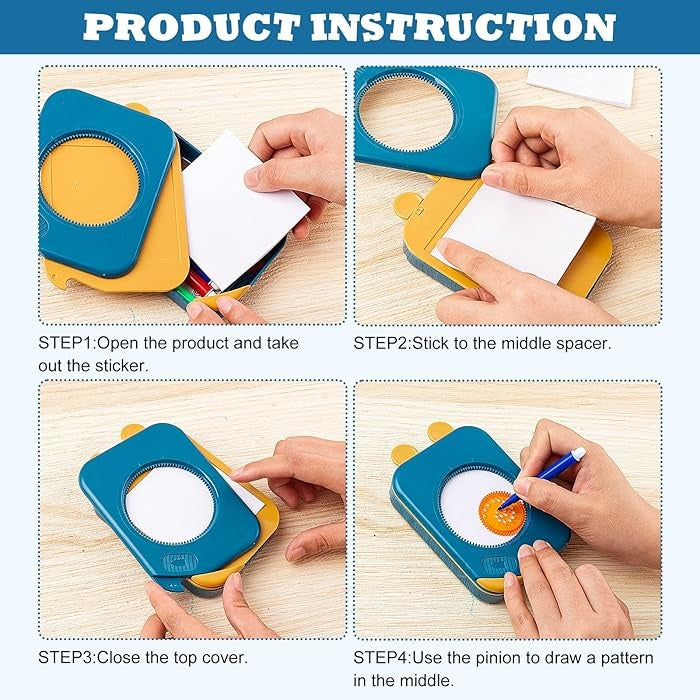 PRODUCT INSTRUCTION

STEP1:Open the product and take out the sticker.

STEP2:Stick to the middle spacer.

STEP3:Close the top cover.

STEP4:Use the pinion to draw a pattern in the middle.