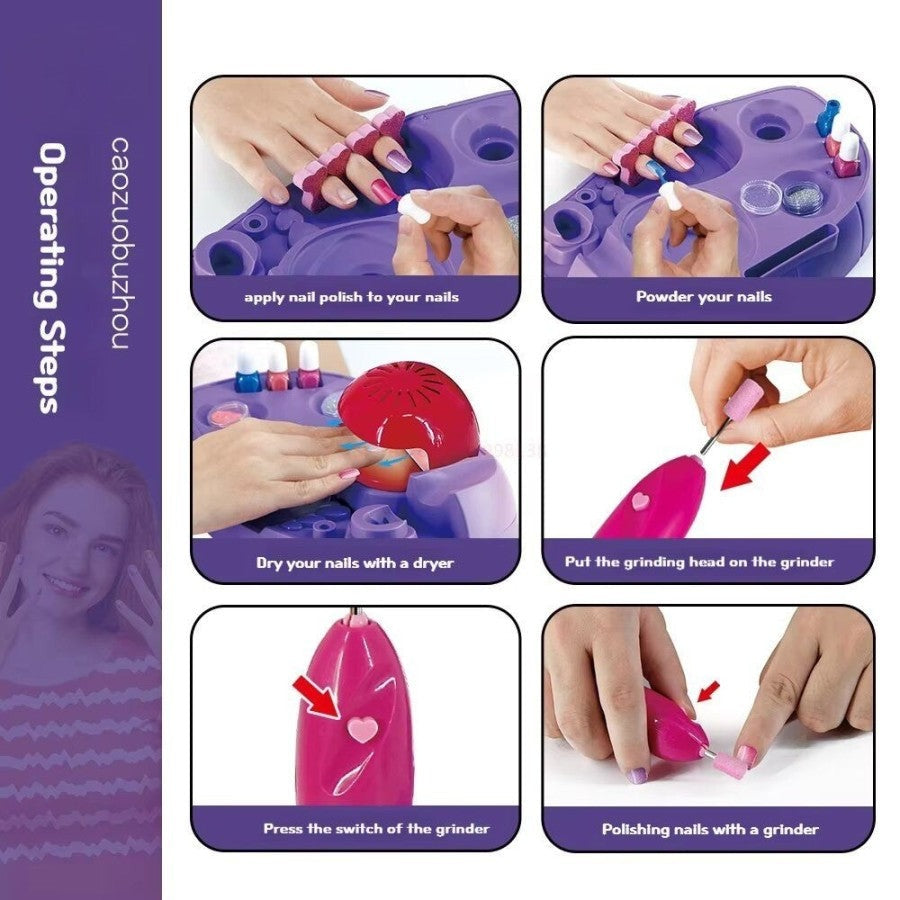 Operating Steps

caozuobuzhou

apply nail polish to your nails

Powder your nails

Dry your nails with a dryer

Put the grinding head on the grinder

Press the switch of the grinder

Polishing nails with a grinder